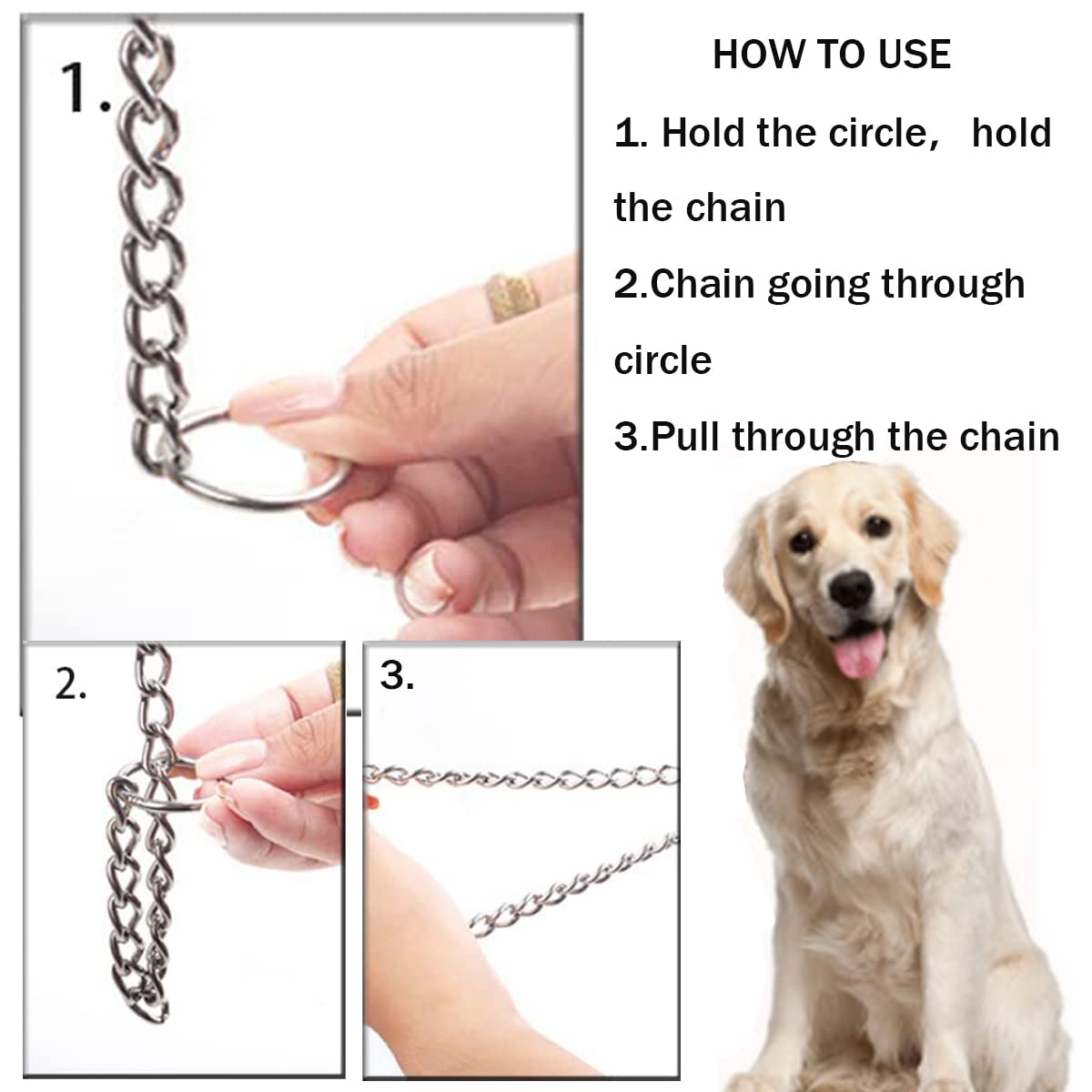 1.

HOW TO USE

1. Hold the circle， hold the chain

2.Chain going through circle

3.Pull through the chain

2.

3.