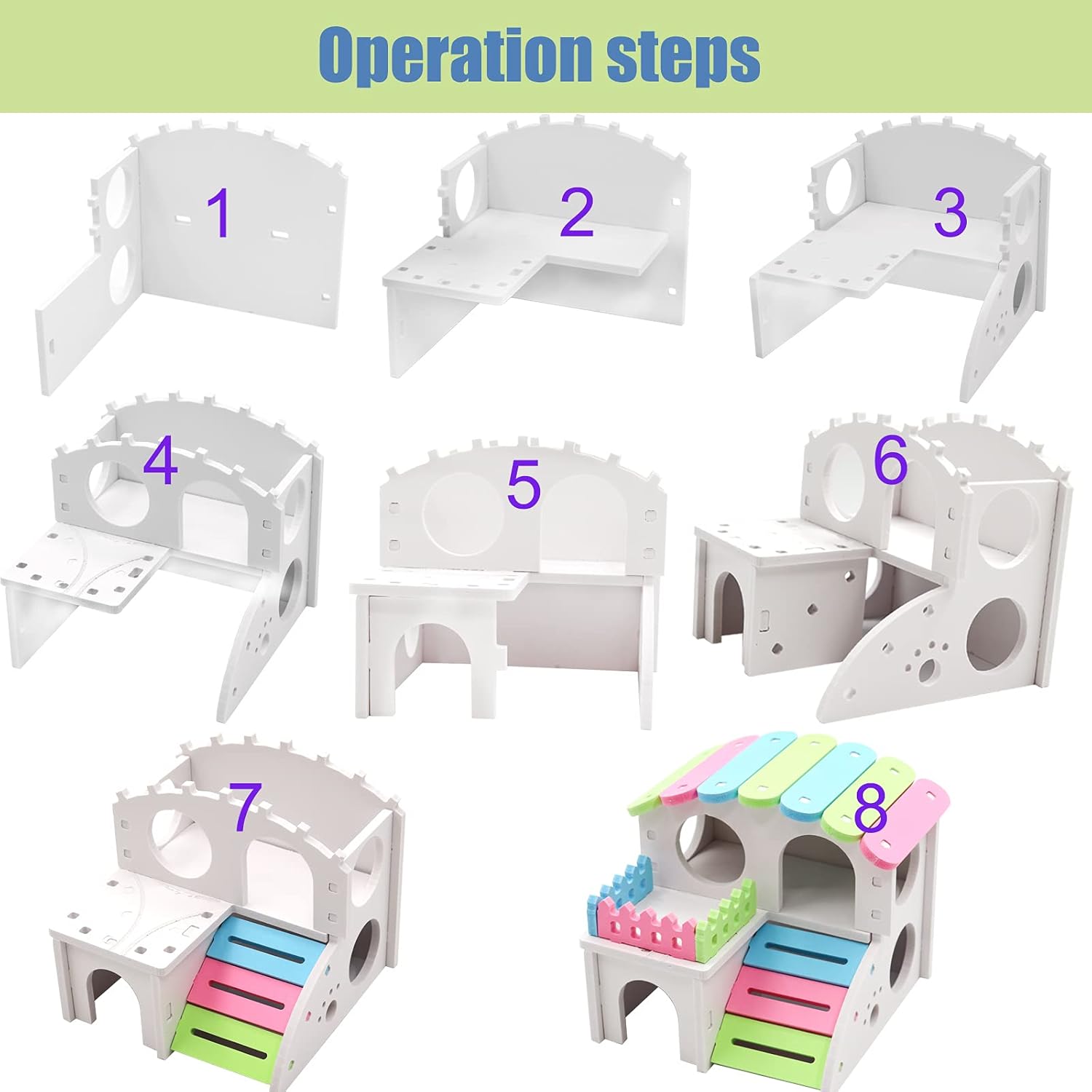 Operation steps

1

2

3

4

5

6

7

8