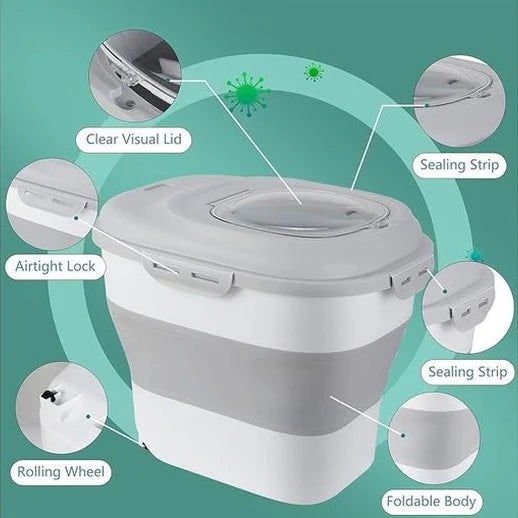 Clear Visual Lid

Sealing Strip

Airtight Lock

Sealing Strip

Rolling Wheel

Foldable Body