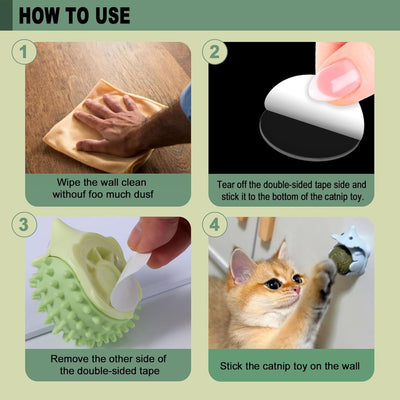 HOW TO USE

1

Wipe the wall clean withouf foo much dusf

2

Tear off the double-sided tape side and stick it to the bottom of the catnip toy.

3

Remove the other side of the double-sided tape

4

Stick the catnip toy on the wall